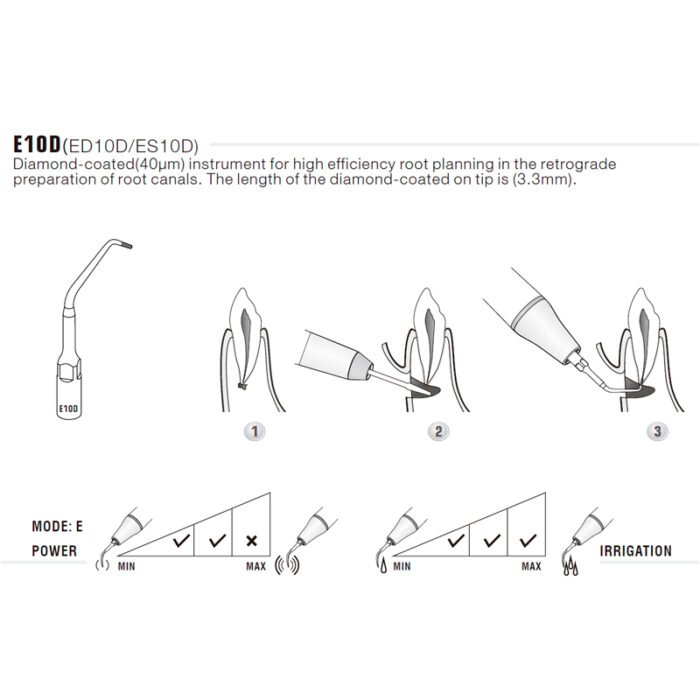 E10D(ED10D/ES10D)
Diamond-coated(40μm) instrument for high efficiency root planning in the retrograde preparation of root canals. The length of the diamond-coated on tip is (3.3mm).

E10D

1
2
3

MODE: E
POWER
MIN
✓ ✓ ×
MAX

MIN
✓ ✓ ✓
MAX
IRRIGATION