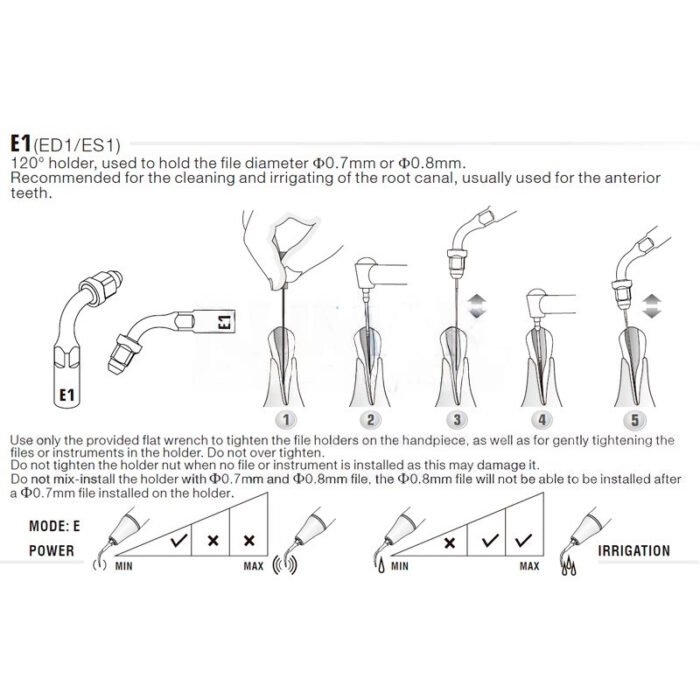 E1(ED1/ES1)
120° holder, used to hold the file diameter Φ0.7mm or Φ0.8mm.
Recommended for the cleaning and irrigating of the root canal, usually used for the anterior teeth.

E1

E1

1 2 3 4 5

Use only the provided flat wrench to tighten the file holders on the handpiece, as well as for gently tightening the files or instruments in the holder. Do not over tighten.
Do not tighten the holder nut when no file or instrument is installed as this may damage it.
Do not mix-install the holder with Φ0.7mm and Φ0.8mm file, the Φ0.8mm file will not be able to be installed after a Φ0.7mm file installed on the holder.

MODE: E
POWER
MIN
✓ × ×
MAX

MIN
× ✓ ✓
MAX
IRRIGATION