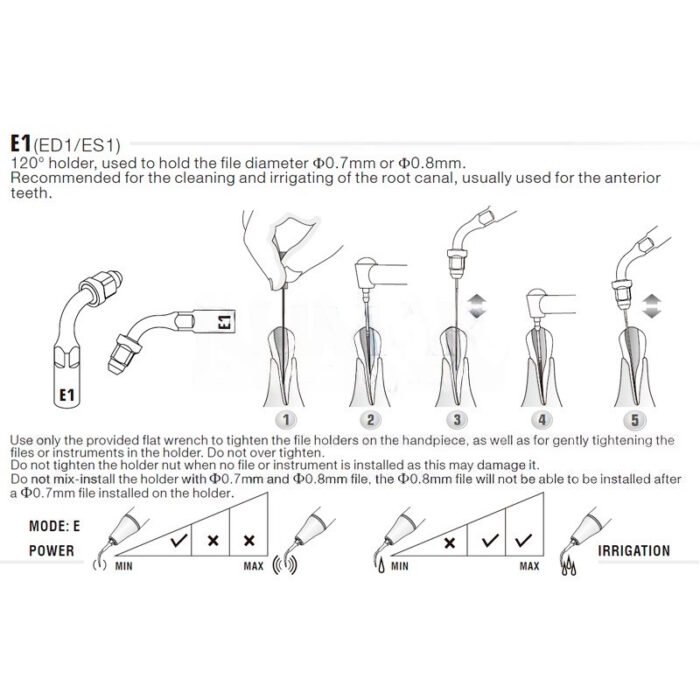 E1(ED1/ES1)
120° holder, used to hold the file diameter Φ0.7mm or Φ0.8mm.
Recommended for the cleaning and irrigating of the root canal, usually used for the anterior teeth.

E1
E1

1 2 3 4 5

Use only the provided flat wrench to tighten the file holders on the handpiece, as well as for gently tightening the files or instruments in the holder. Do not over tighten.
Do not tighten the holder nut when no file or instrument is installed as this may damage it.
Do not mix-install the holder with Φ0.7mm and Φ0.8mm file, the Φ0.8mm file will not be able to be installed after a Φ0.7mm file installed on the holder.

MODE: E
POWER
MIN ✓ × × MAX

MIN × ✓ ✓ MAX
IRRIGATION