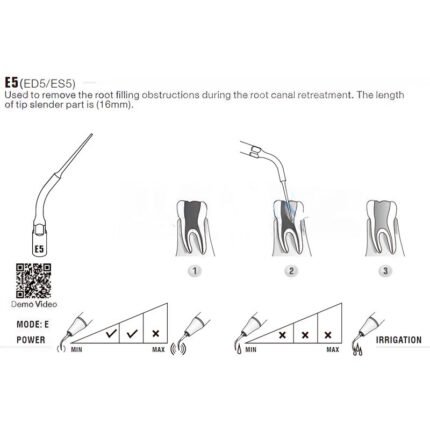 E5(ED5/ES5)
Used to remove the root filling obstructions during the root canal retreatment. The length of tip slender part is (16mm).

E5

Demo Video

1

2

3

MODE: E

POWER

MIN

✓ ✓ ×

MAX

MIN

× × ×

MAX

IRRIGATION