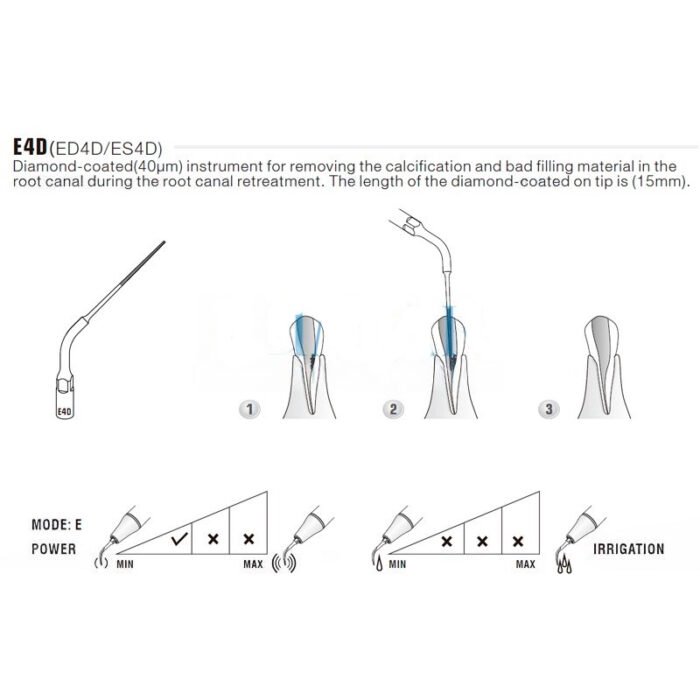 E4D(ED4D/ES4D)
Diamond-coated(40μm) instrument for removing the calcification and bad filling material in the root canal during the root canal retreatment. The length of the diamond-coated on tip is (15mm).

E4D

1

2

3

MODE: E
POWER

MIN ✓ × × MAX

MIN × × × MAX

IRRIGATION