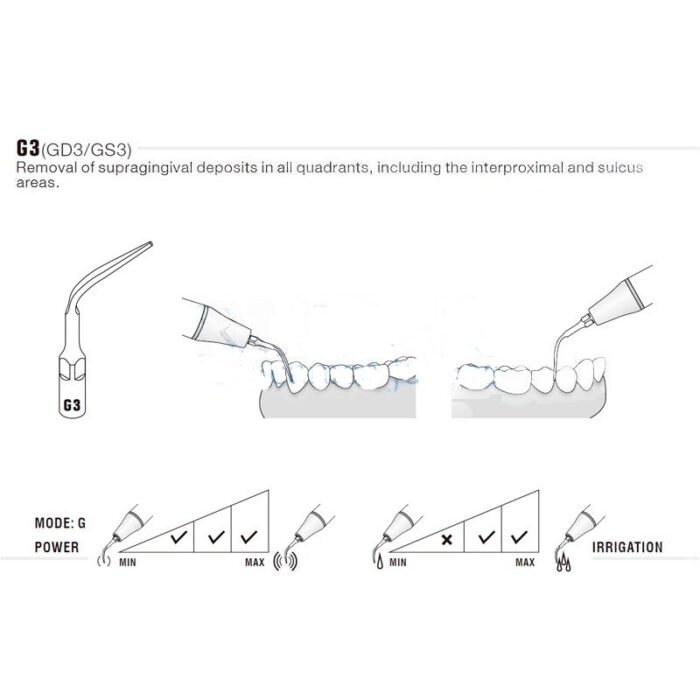 G3(GD3/GS3)
Removal of supragingival deposits in all quadrants, including the interproximal and sulcus areas.

G3

MODE: G
POWER
MIN
✓ ✓ ✓
MAX

MIN
× ✓ ✓
MAX
IRRIGATION