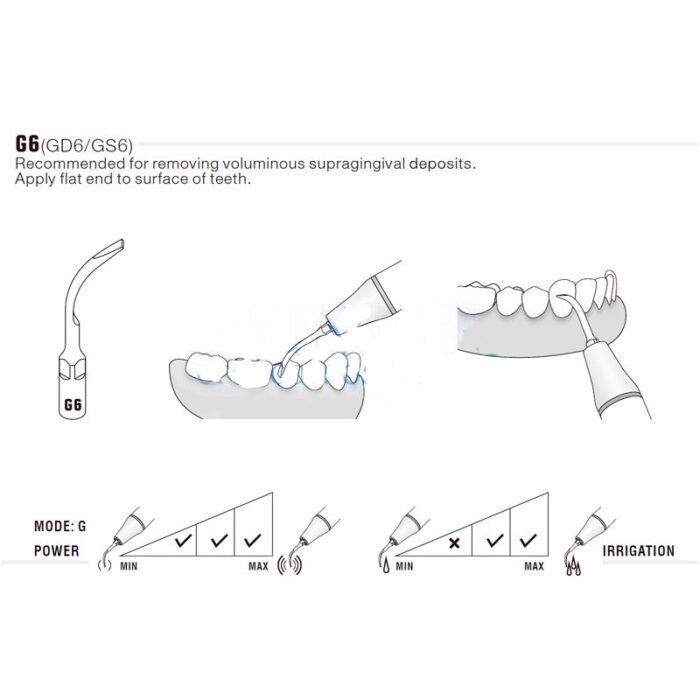 G6(GD6/GS6)
Recommended for removing voluminous supragingival deposits.
Apply flat end to surface of teeth.

G6

MODE: G
POWER

MIN ✓ ✓ ✓ MAX

MIN × ✓ ✓ MAX

IRRIGATION