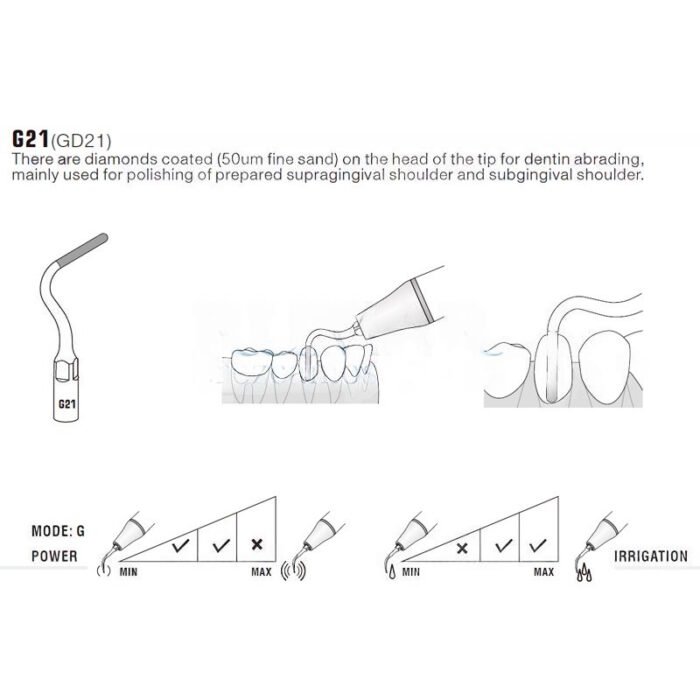 G21(GD21)
There are diamonds coated (50um fine sand) on the head of the tip for dentin abrading, mainly used for polishing of prepared supragingival shoulder and subgingival shoulder.

G21

MODE: G
POWER
MIN
✓ ✓ ×
MAX

MIN
× ✓ ✓
MAX
IRRIGATION