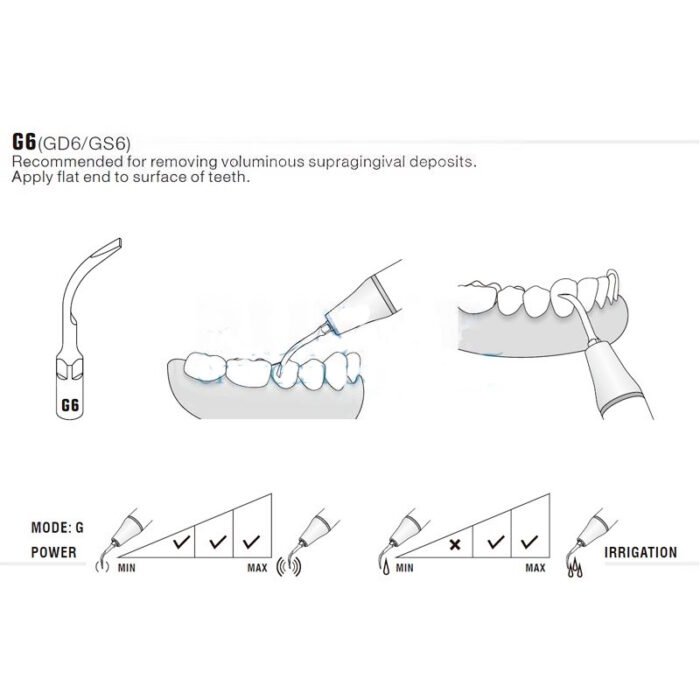 G6(GD6/GS6)
Recommended for removing voluminous supragingival deposits.
Apply flat end to surface of teeth.

G6

MODE: G
POWER

✓ ✓ ✓
MIN MAX

× ✓ ✓
MIN MAX

IRRIGATION