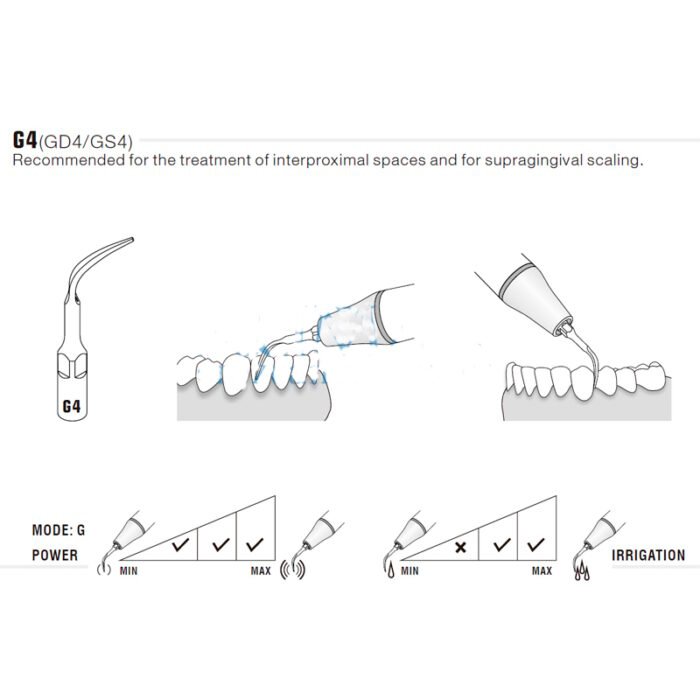 G4(GD4/GS4)
Recommended for the treatment of interproximal spaces and for supragingival scaling.

G4

MODE: G
POWER
MIN
✓ ✓ ✓
MAX

MIN
× ✓ ✓
MAX
IRRIGATION